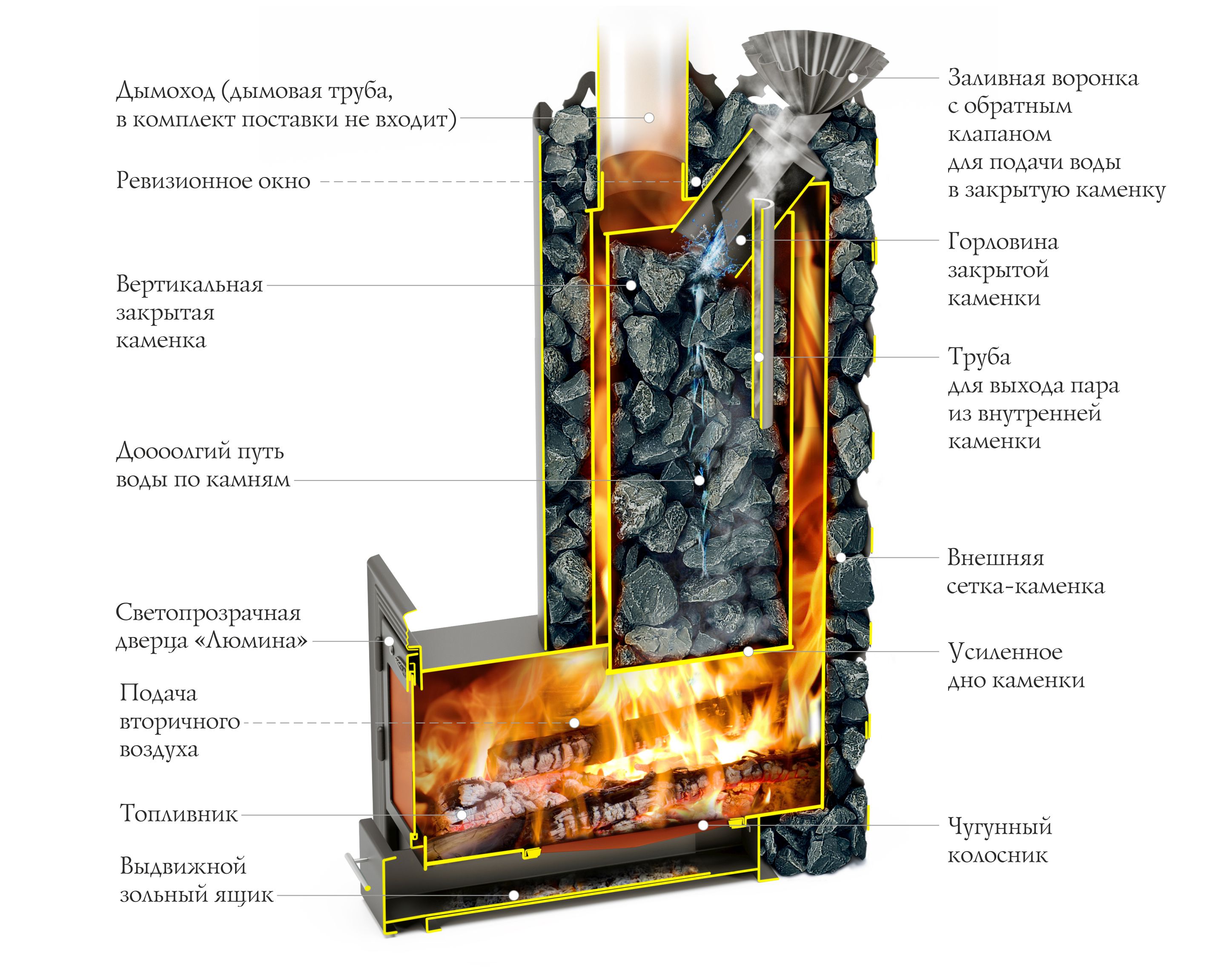 Дымоход (дымовая труба, в комплект поставки не входит)

Ревизионное окно

Вертикальная закрытая каменка

Доооолгий путь воды по камням

Светопрозрачная дверца «Люмина»

Подача вторичного воздуха

Топливник

Выдвижной зольный ящик

Заливная воронка с обратным клапаном для подачи воды в закрытую каменку

Горловина закрытой каменки

Труба для выхода пара из внутренней каменки

Внешняя сетка-каменка

Усиленное дно каменки

Чугунный колосник